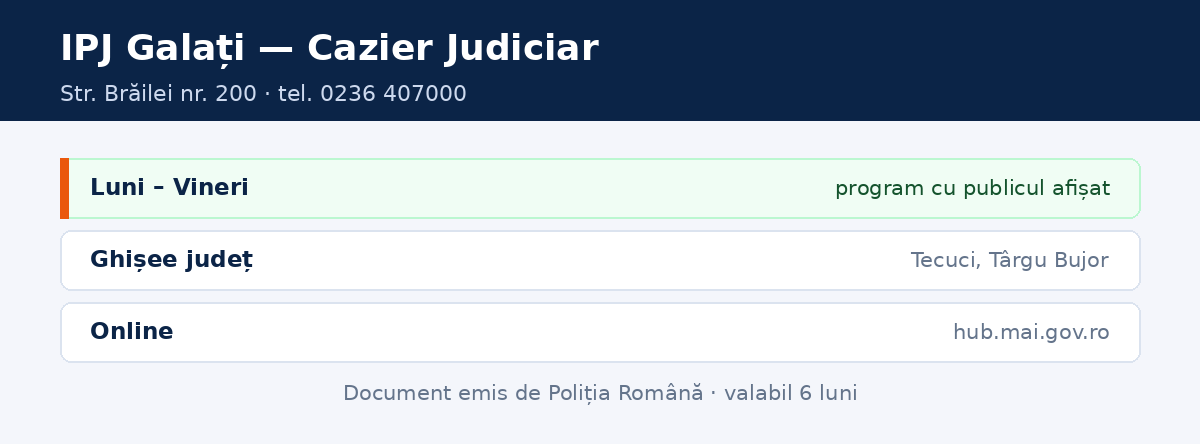 IPJ Galați — Cazier Judiciar

Str. Brăilei nr. 200 · tel. 0236 407000

Luni – Vineri
program cu publicul afișat

Ghișee județ
Tecuci, Târgu Bujor

Online
hub.mai.gov.ro

Document emis de Poliția Română · valabil 6 luni