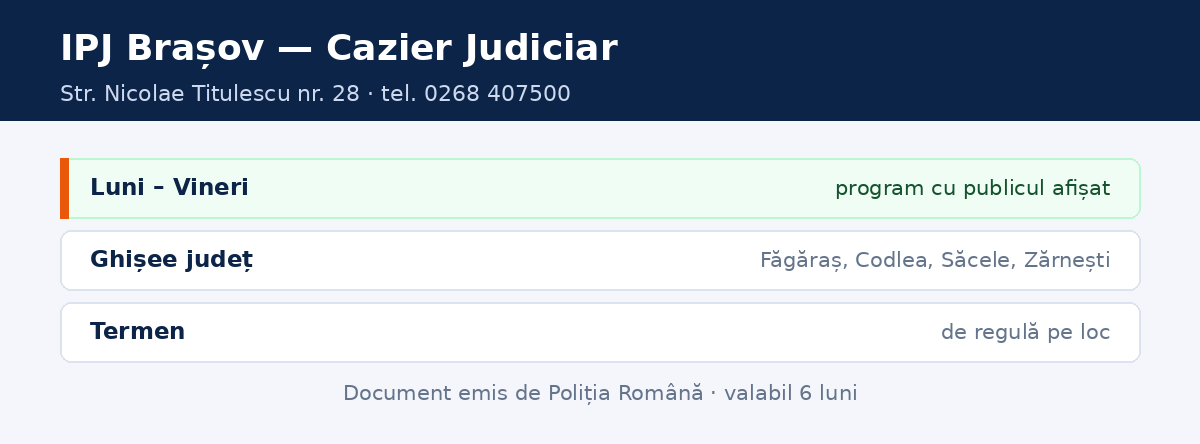 IPJ Brașov — Cazier Judiciar
Str. Nicolae Titulescu nr. 28 · tel. 0268 407500

Luni – Vineri
program cu publicul afișat

Ghișee județ
Făgăraș, Codlea, Săcele, Zărnești

Termen
de regulă pe loc

Document emis de Poliția Română · valabil 6 luni